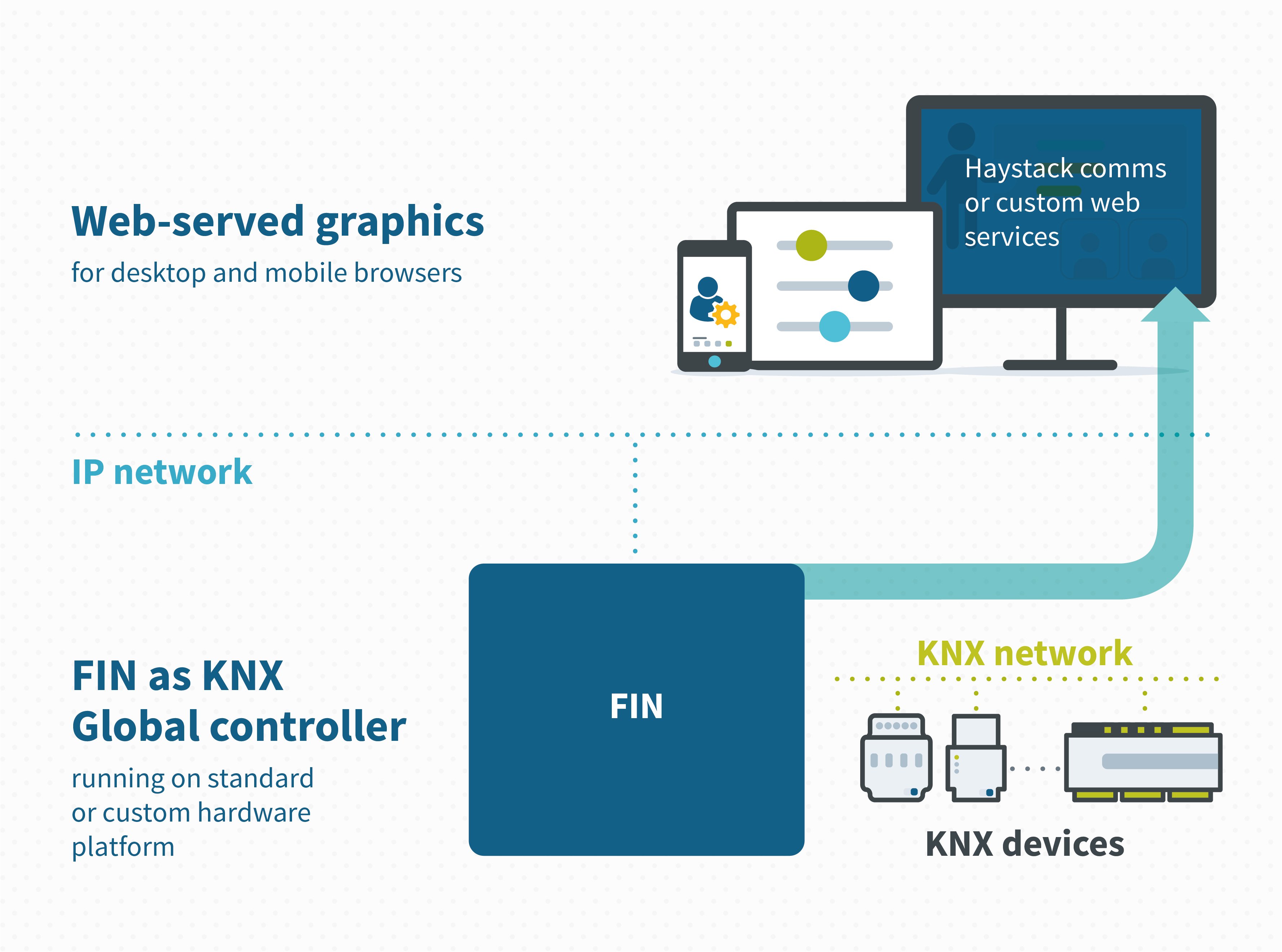 Web-served graphics

for desktop and mobile browsers

Haystack comms or custom web services

IP network

FIN as KNX Global controller

running on standard or custom hardware platform

FIN

KNX network

KNX devices